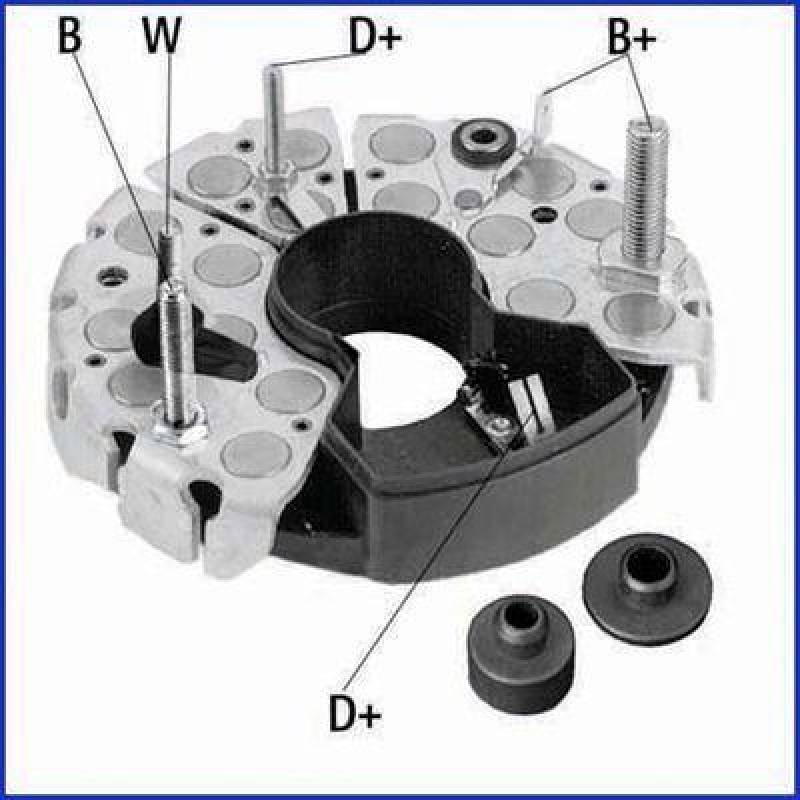 B W D+ B+

D+