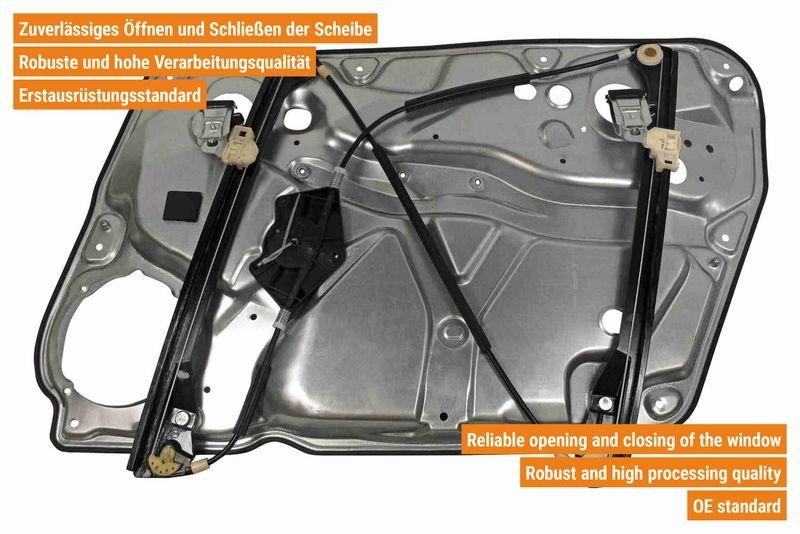 Zuverlässiges Öffnen und Schließen der Scheibe

Robuste und hohe Verarbeitungsqualität

Erstausrüstungsstandard

Reliable opening and closing of the window

Robust and high processing quality

OE standard